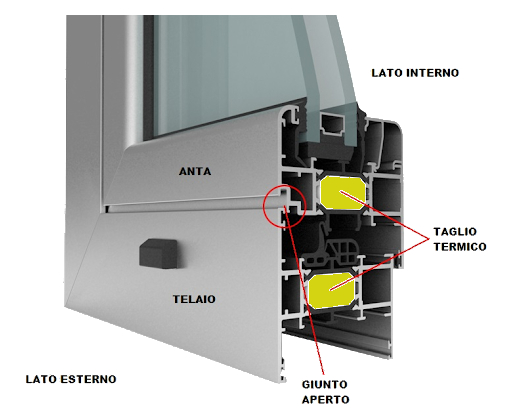 LATO INTERNO

ANTA

TAGLIO TERMICO

TELAIO

LATO ESTERNO

GIUNTO APERTO