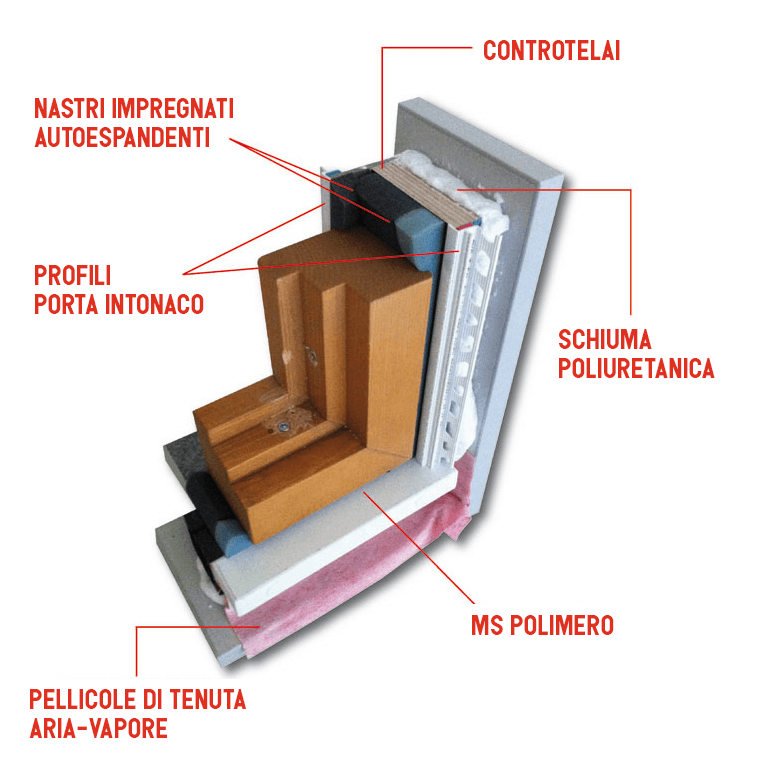 CONTROTELAI

NASTRI IMPREGNATI AUTOESPANDENTI

PROFILI PORTA INTONACO

SCHIUMA POLIURETANICA

MS POLIMERO

PELLICOLE DI TENUTA ARIA-VAPORE